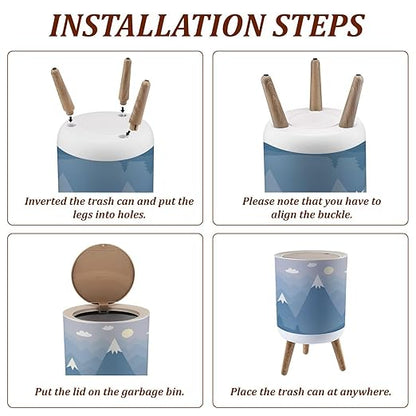 INSTALLATION STEPS

Inverted the trash can and put the legs into holes.

Please note that you have to align the buckle.

Put the lid on the garbage bin.

Place the trash can at anywhere.