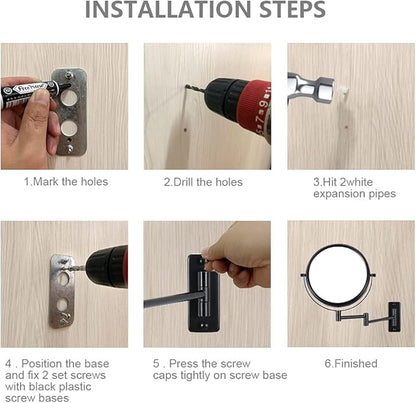 INSTALLATION STEPS

1.Mark the holes

2.Drill the holes

3.Hit 2white expansion pipes

4 . Position the base and fix 2 set screws with black plastic screw bases

5 . Press the screw caps tightly on screw base

6.Finished